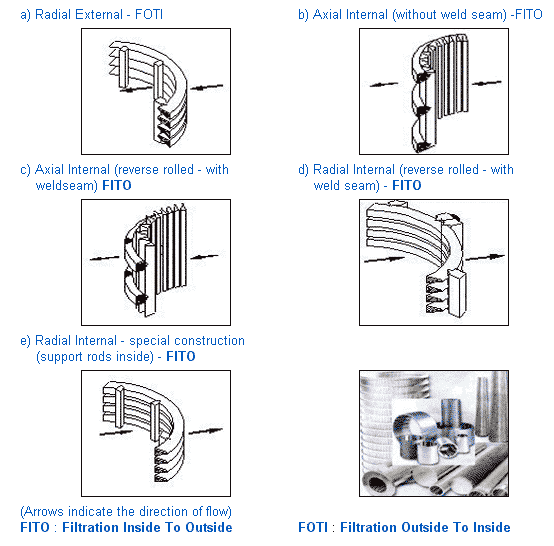 a) Radial External - FOTI

b) Axial Internal (without weld seam) -FITO

c) Axial Internal (reverse rolled - with weldseam) FITO

d) Radial Internal (reverse rolled - with weld seam) - FITO

e) Radial Internal - special construction (support rods inside) - FITO

(Arrows indicate the direction of flow)
FITO : Filtration Inside To Outside

FOTI : Filtration Outside To Inside